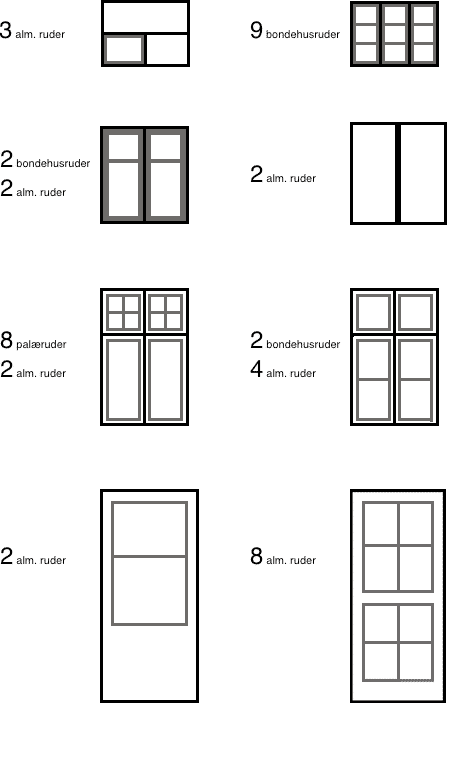 3 alm. ruder

9 bondehusruder

2 bondehusruder
2 alm. ruder

2 alm. ruder

8 palæruder
2 alm. ruder

2 bondehusruder
4 alm. ruder

2 alm. ruder

8 alm. ruder